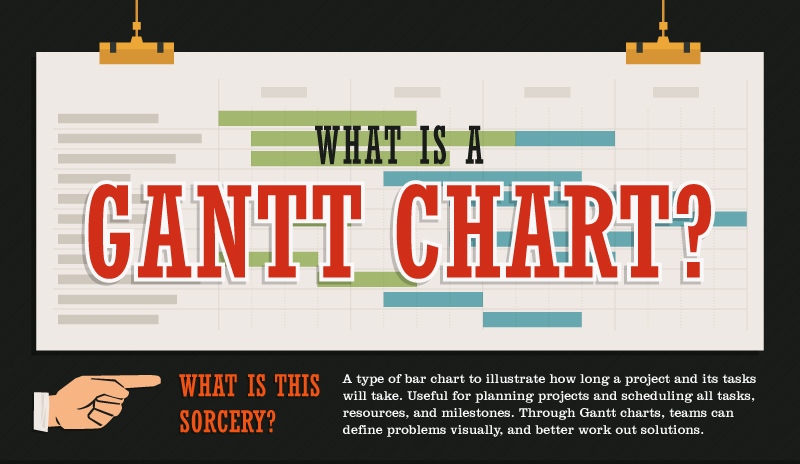 WHAT IS A
GANTT CHART?

WHAT IS THIS SORCERY?

A type of bar chart to illustrate how long a project and its tasks will take. Useful for planning projects and scheduling all tasks, resources, and milestones. Through Gantt charts, teams can define problems visually, and better work out solutions.