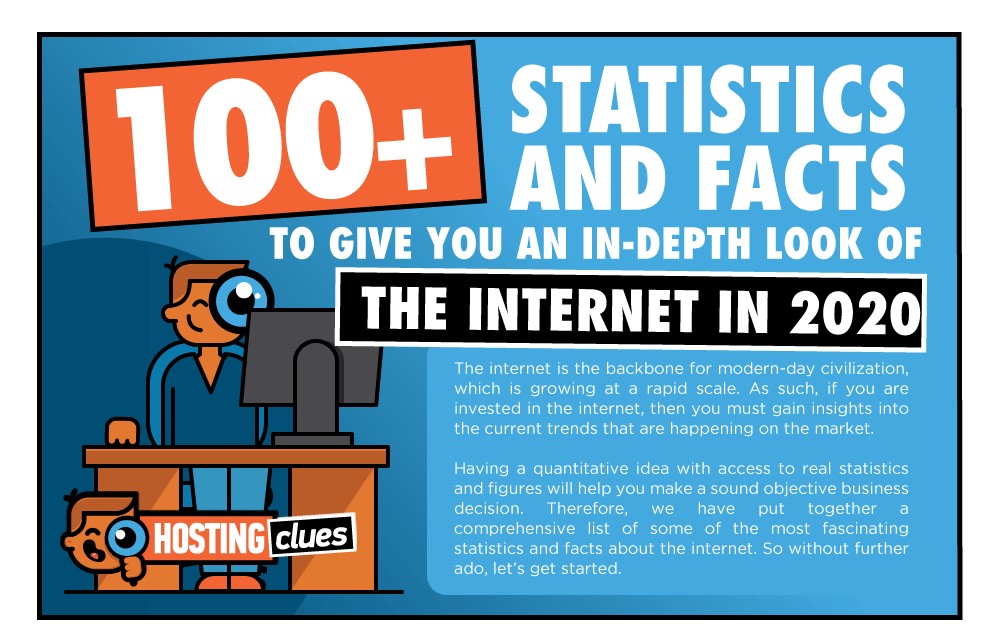 100+ STATISTICS AND FACTS

TO GIVE YOU AN IN-DEPTH LOOK OF

THE INTERNET IN 2020

The internet is the backbone for modern-day civilization, which is growing at a rapid scale. As such, if you are invested in the internet, then you must gain insights into the current trends that are happening on the market.

Having a quantitative idea with access to real statistics and figures will help you make a sound objective business decision. Therefore, we have put together a comprehensive list of some of the most fascinating statistics and facts about the internet. So without further ado, let's get started.

HOSTING clues